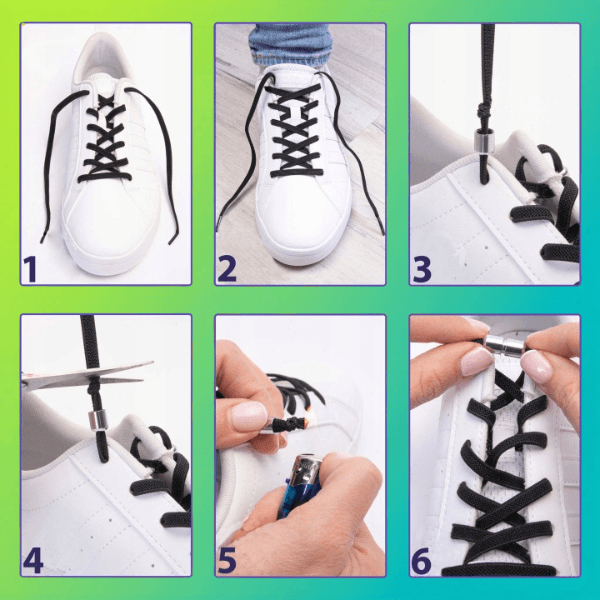 1

2

3

4

5

6